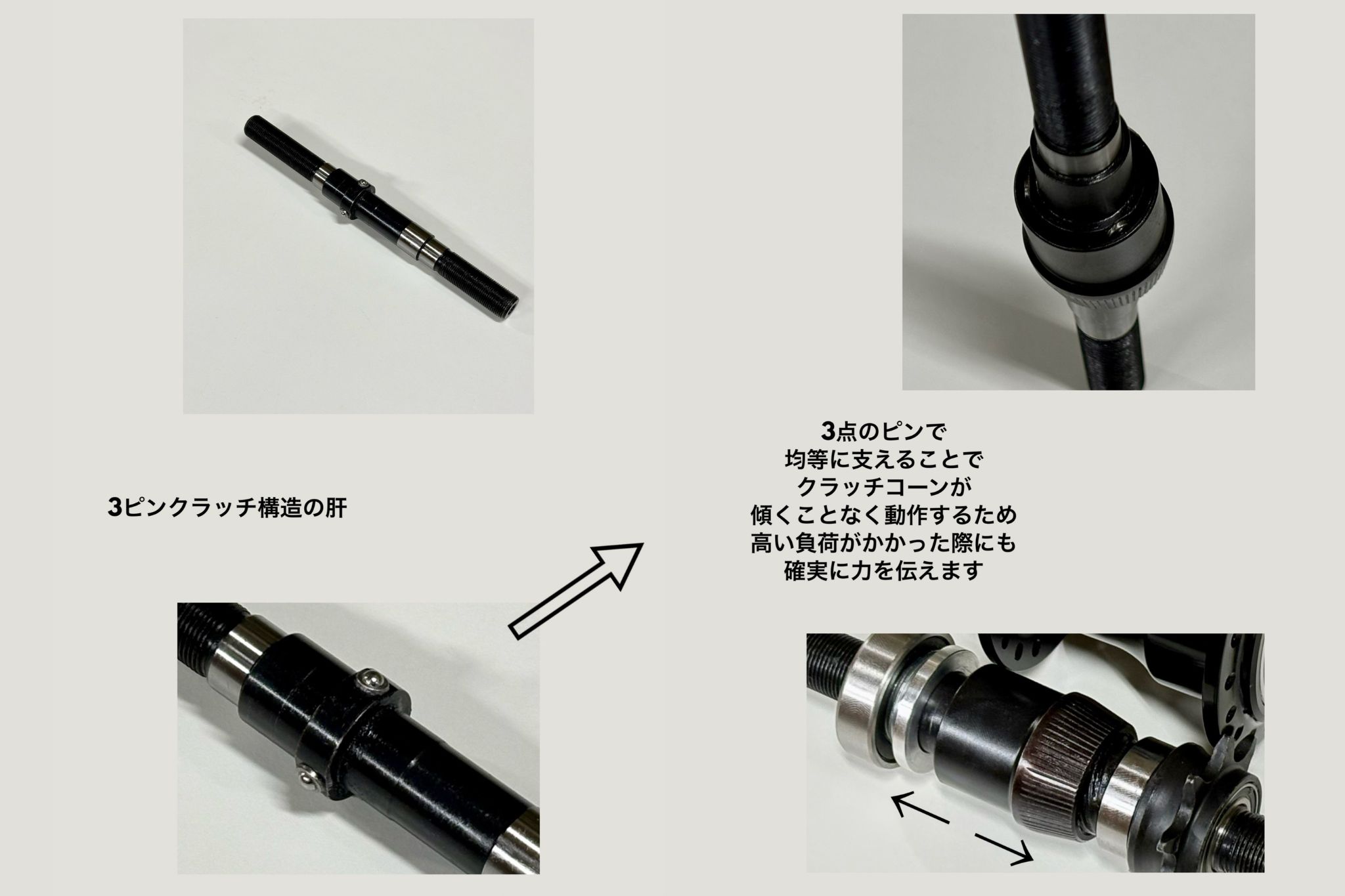 3ピンクラッチ構造の肝

3点のピンで
均等に支えることで
クラッチコーンが
傾くことなく動作するため
高い負荷がかかった際にも
確実に力を伝えます